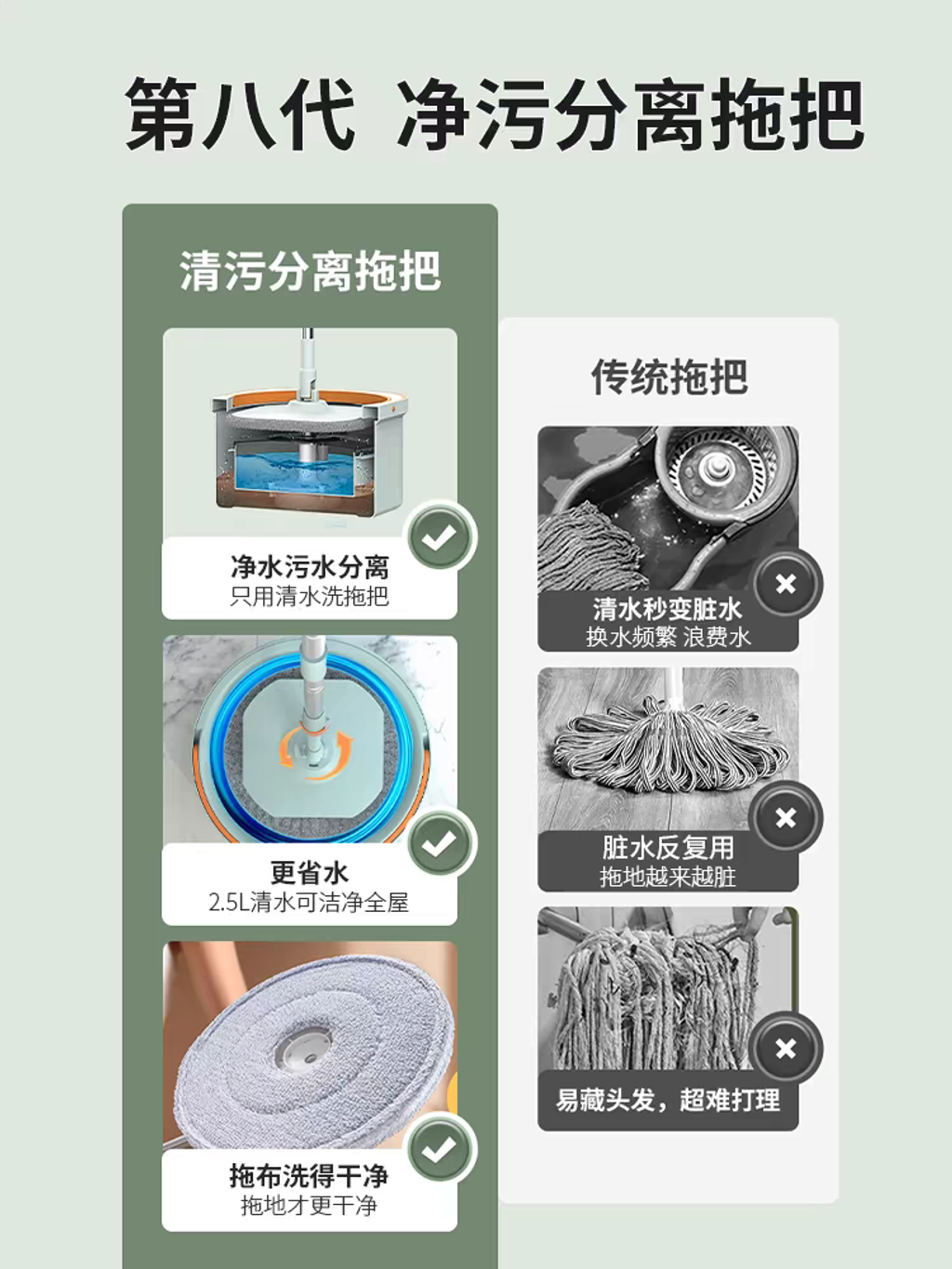 第八代 净污分离拖把

清污分离拖把

净水污水分离
只用清水洗拖把

更省水
2.5L清水可洁净全屋

拖布洗得干净
拖地才更干净

传统拖把

清水秒变脏水
换水频繁 浪费水

脏水反复用
拖地越来越脏

易藏头发，超难打理