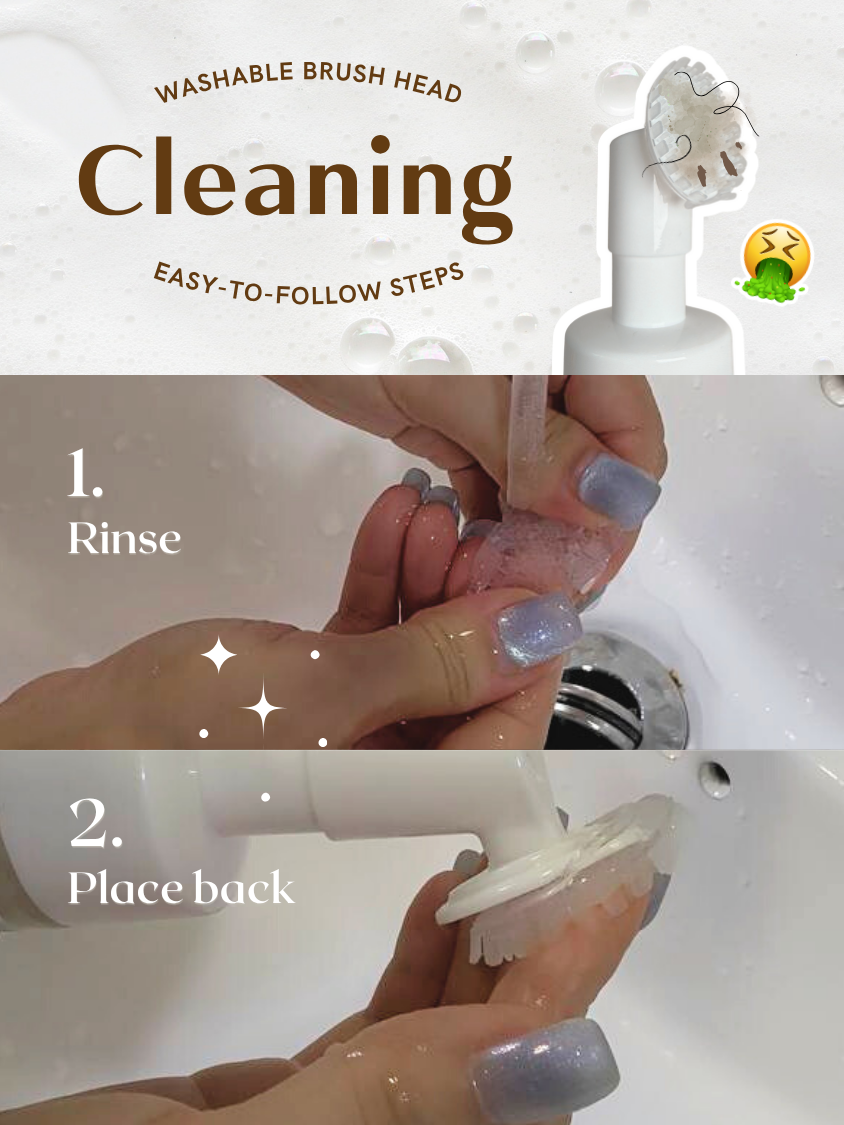 WASHABLE BRUSH HEAD

Cleaning

EASY-TO-FOLLOW STEPS

1.
Rinse

2.
Place back