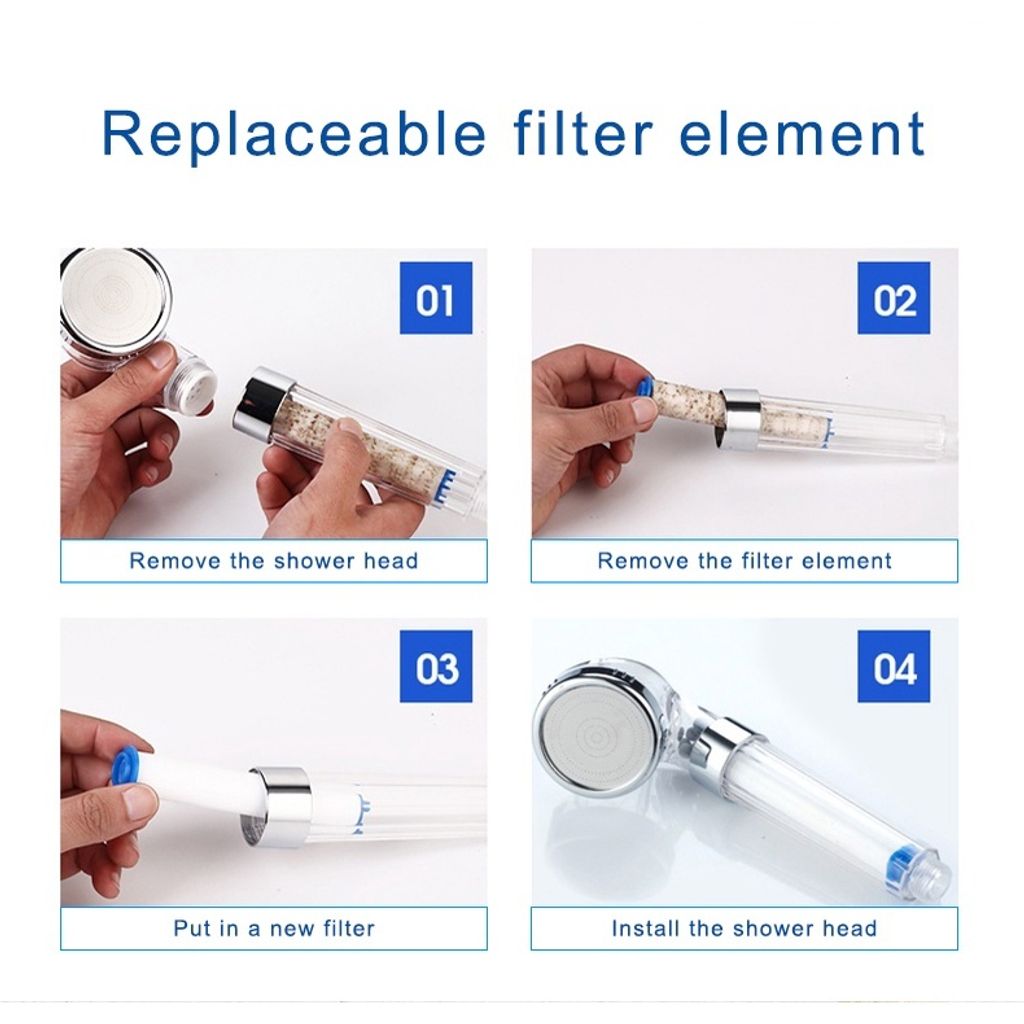 Replaceable filter element

01

Remove the shower head

02

Remove the filter element

03

Put in a new filter

04

Install the shower head