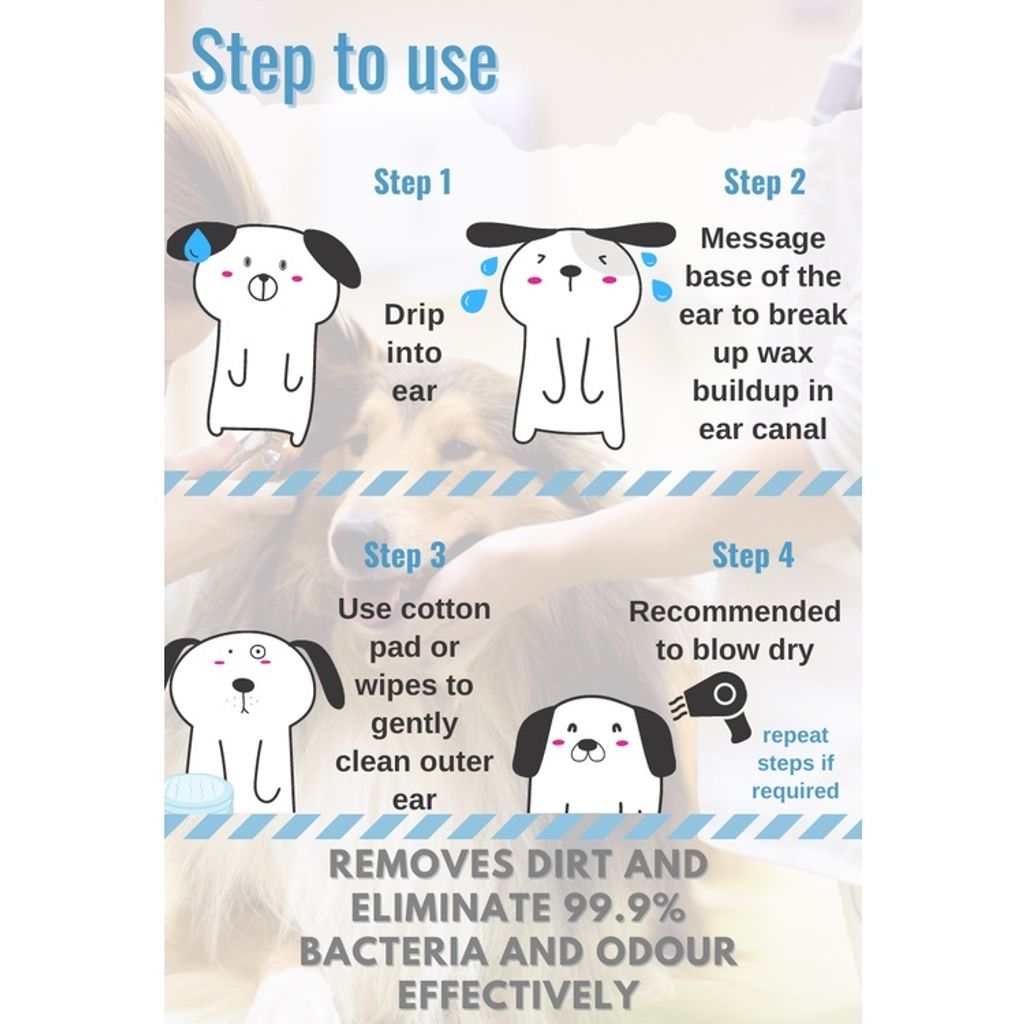 Step to use

Step 1

Drip into ear

Step 2

Message base of the ear to break up wax buildup in ear canal

Step 3

Use cotton pad or wipes to gently clean outer ear

Step 4

Recommended to blow dry

repeat steps if required

REMOVES DIRT AND ELIMINATE 99.9% BACTERIA AND ODOUR EFFECTIVELY